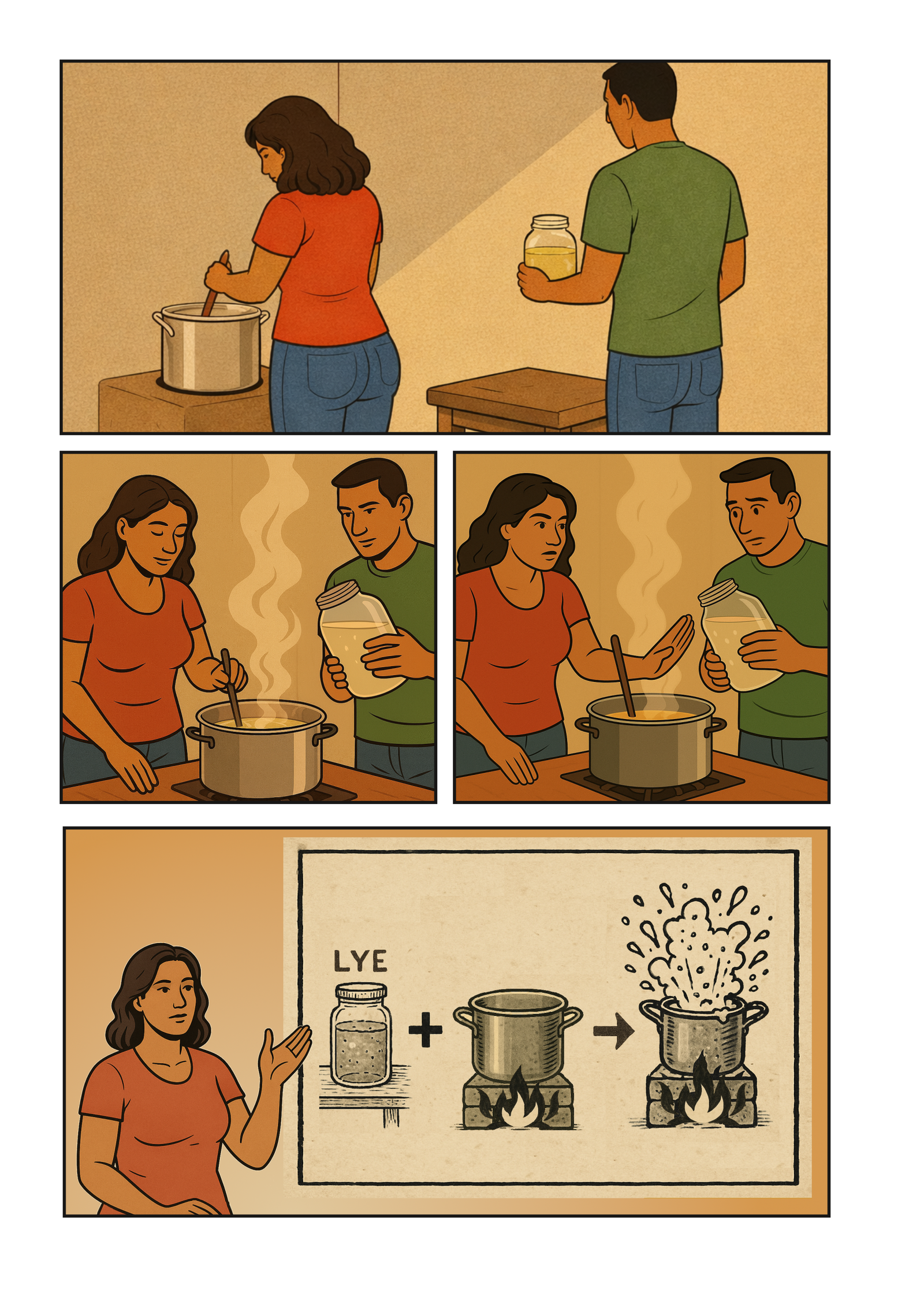 LYE